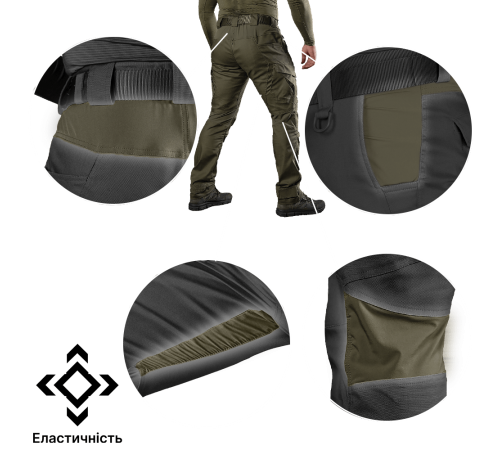 Еластичність