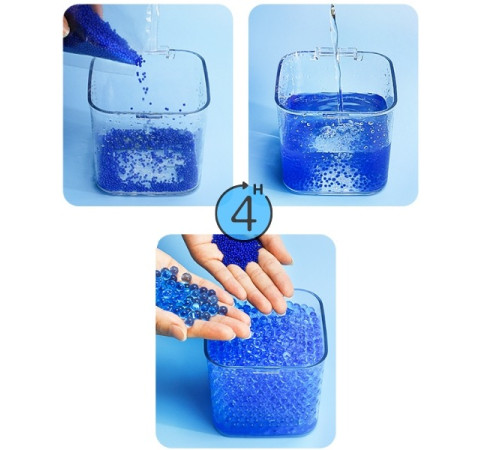 4 H