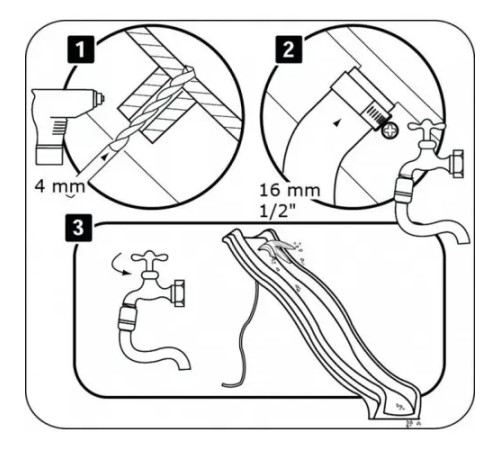 1

4 mm

2

16 mm
1/2"

3