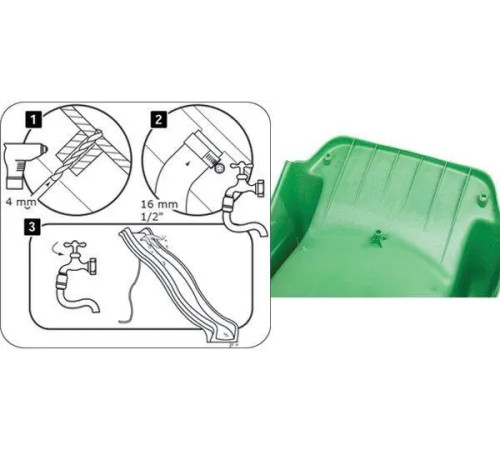 1
4 mm
2
16 mm
1/2"
3