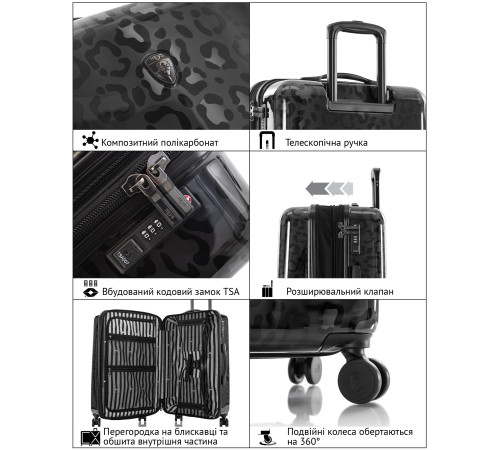 Композитний полікарбонат

Телескопічна ручка

Вбудований кодовий замок TSA

Розширювальний клапан

Перегородка на блискавці та обшита внутрішня частина

Подвійні колеса обертаються на 360°