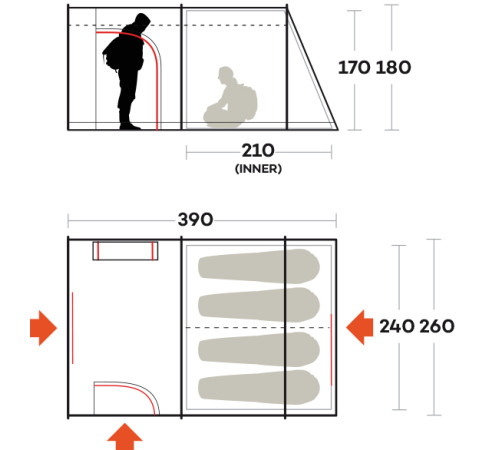 170 180

210
(INNER)

390

240 260