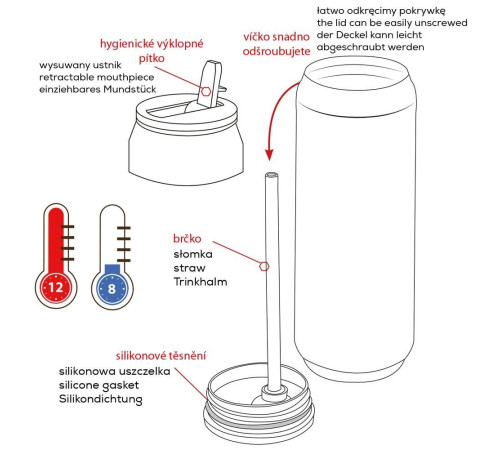 hygienické výklopné pítko

wysuwany ustnik
retractable mouthpiece
einziehbares Mundstück

víčko snadno odšroubujete

łatwo odkręcimy pokrywkę
the lid can be easily unscrewed
der Deckel kann leicht abgeschraubt werden

12

8

brčko
słomka
straw
Trinkhalm

silikonové těsnění
silikonowa uszczelka
silicone gasket
Silikondichtung