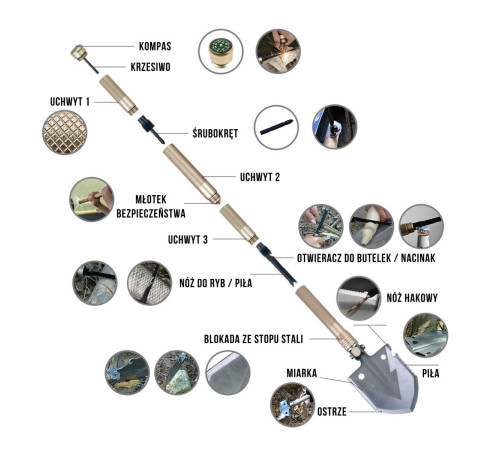 KOMPAS
KRZESIWO
UCHWYT 1
ŚRUBOKRĘT
UCHWYT 2
MŁOTEK BEZPIECZEŃSTWA
UCHWYT 3
OTWIERACZ DO BUTELEK / NACINAK
NÓŻ DO RYB / PIŁA
NÓŻ HAKOWY
BLOKADA ZE STOPU STALI
MIARKA
PIŁA
OSTRZE