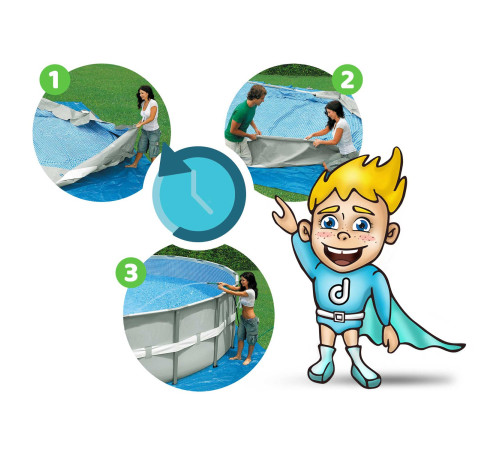 1
2
3
d