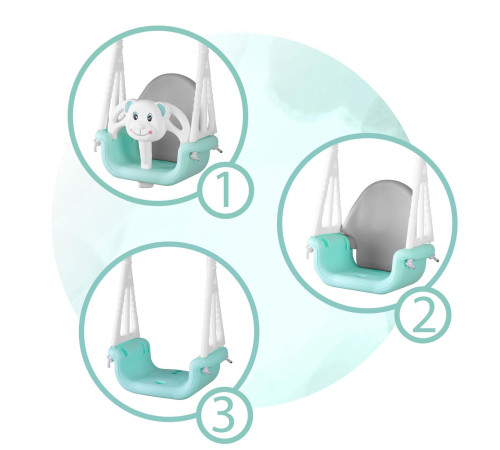 1

2

3