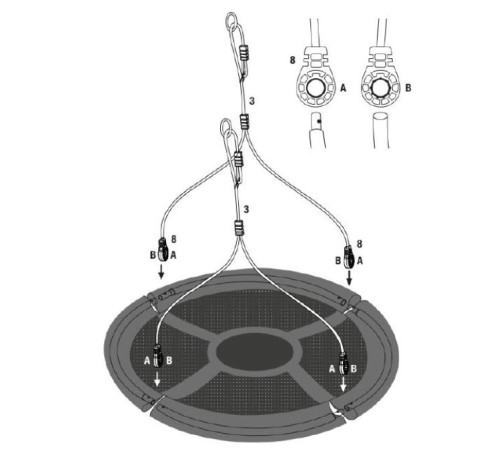 8
A
B
3
3
8
B A
8
B A
A B
A B