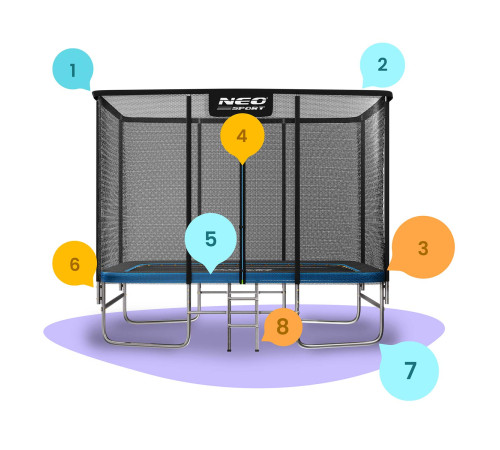 1
2
NEO SPORT
4
5
3
6
8
7