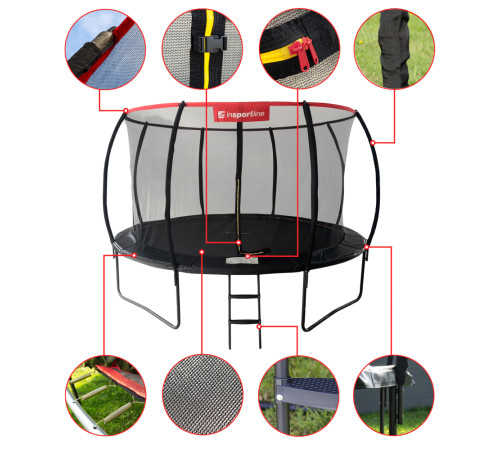 insportline