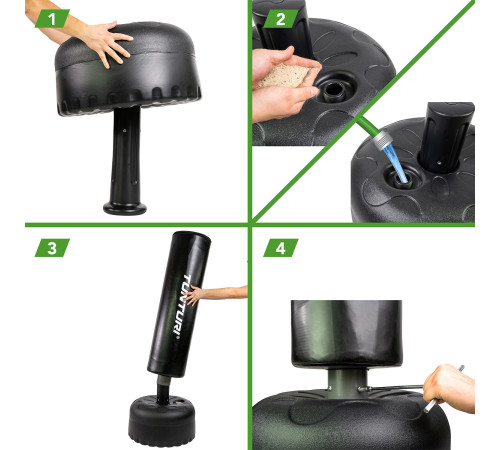 1

2

3

TUNTURI®

4