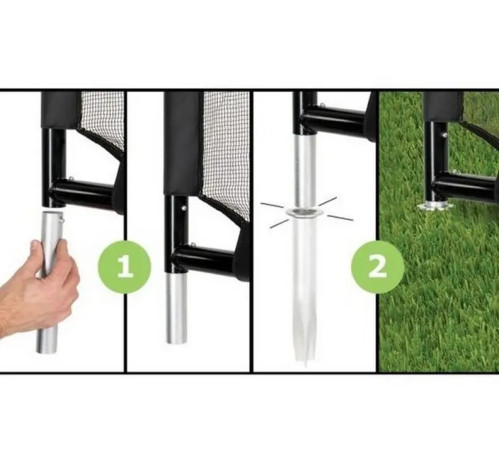 1

2