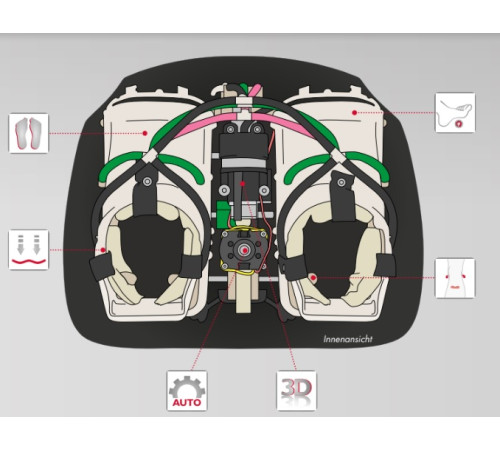 Innenansicht

AUTO

3D