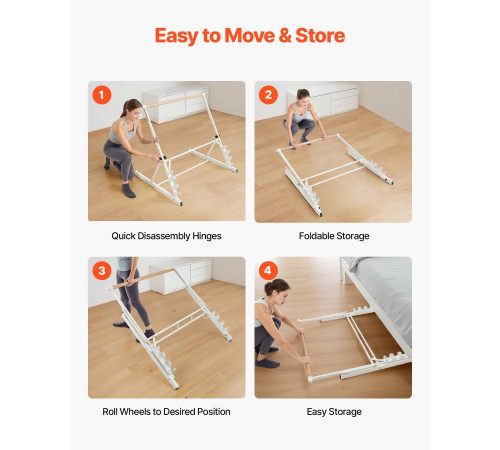 Easy to Move & Store

1

Quick Disassembly Hinges

2

Foldable Storage

3

Roll Wheels to Desired Position

4

Easy Storage