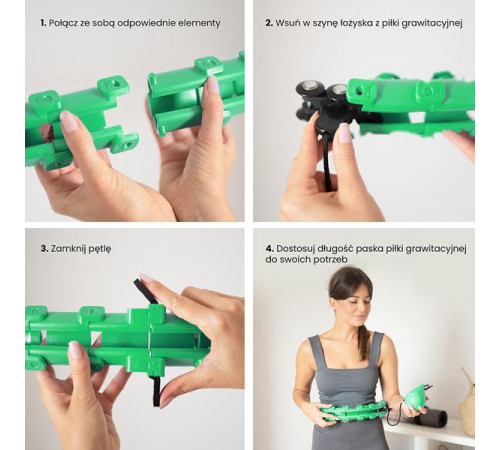 1. Połącz ze sobą odpowiednie elementy

2. Wsuń w szynę łożyska z piłki grawitacyjnej

3. Zamknij pętlę

4. Dostosuj długość paska piłki grawitacyjnej do swoich potrzeb