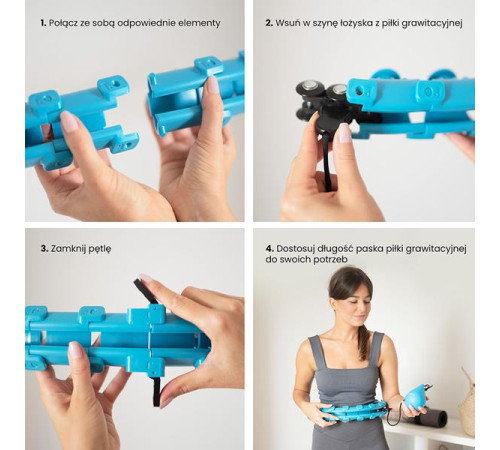 1. Połącz ze sobą odpowiednie elementy

2. Wsuń w szynę łożyska z piłki grawitacyjnej

3. Zamknij pętlę

4. Dostosuj długość paska piłki grawitacyjnej do swoich potrzeb