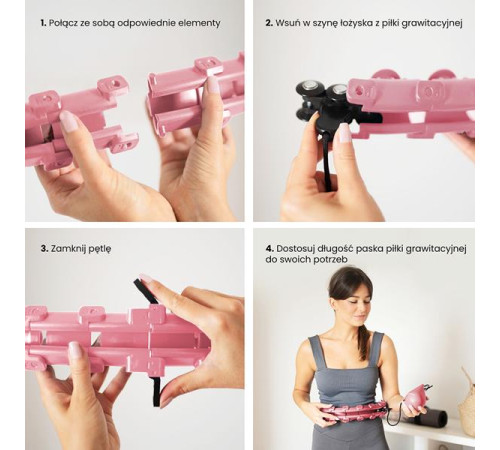 1. Połącz ze sobą odpowiednie elementy

2. Wsuń w szynę łożyska z piłki grawitacyjnej

3. Zamknij pętlę

4. Dostosuj długość paska piłki grawitacyjnej do swoich potrzeb