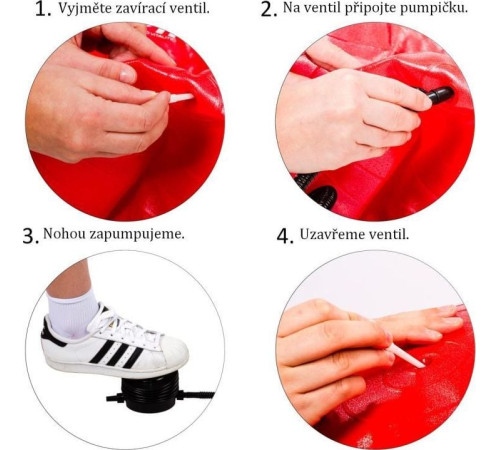 1. Vyjměte zavírací ventil.

2. Na ventil připojte pumpičku.

3. Nohou zapumpujeme.

4. Uzavřeme ventil.