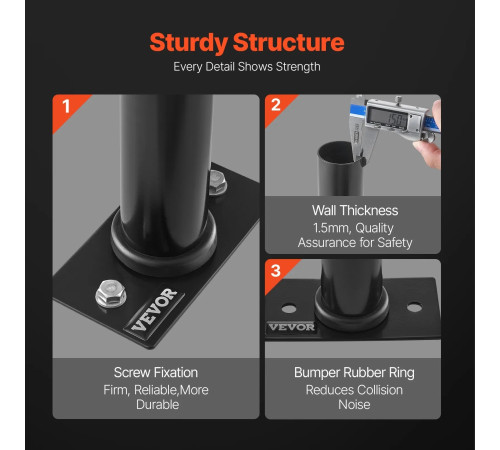 Sturdy Structure
Every Detail Shows Strength

1

VEVOR

Screw Fixation
Firm, Reliable,More Durable

2

1.50

Wall Thickness
1.5mm, Quality Assurance for Safety

3

VEVOR

Bumper Rubber Ring
Reduces Collision Noise