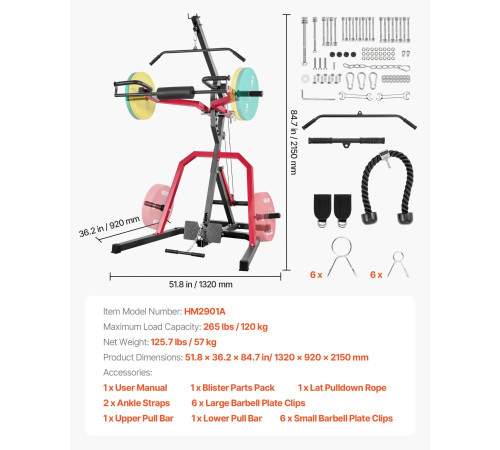 84.7 in / 2150 mm

36.2 in / 920 mm

51.8 in / 1320 mm

6 x

6 x

Item Model Number: HM2901A

Maximum Load Capacity: 265 lbs / 120 kg

Net Weight: 125.7 lbs / 57 kg

Product Dimensions: 51.8 × 36.2 × 84.7 in/ 1320 × 920 × 2150 mm

Accessories:

1 x User Manual 1 x Blister Parts Pack 1 x Lat Pulldown Rope

2 x Ankle Straps 6 x Large Barbell Plate Clips

1 x Upper Pull Bar 1 x Lower Pull Bar 6 x Small Barbell Plate Clips