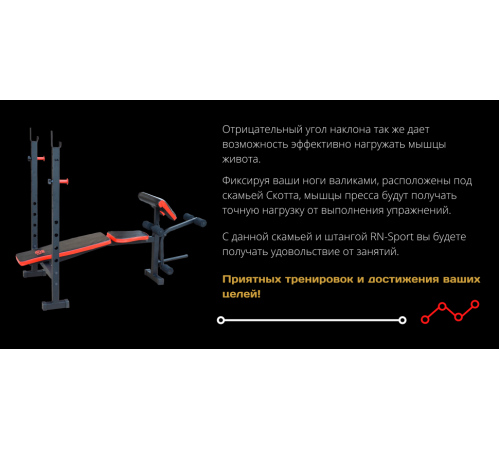 Отрицательный угол наклона так же дает возможность эффективно нагружать мышцы живота.

Фиксируя ваши ноги валиками, расположены под скамьей Скотта, мышцы пресса будут получать точную нагрузку от выполнения упражнений.

С данной скамьей и штангой RN-Sport вы будете получать удовольствие от занятий.

Приятных тренировок и достижения ваших целей!