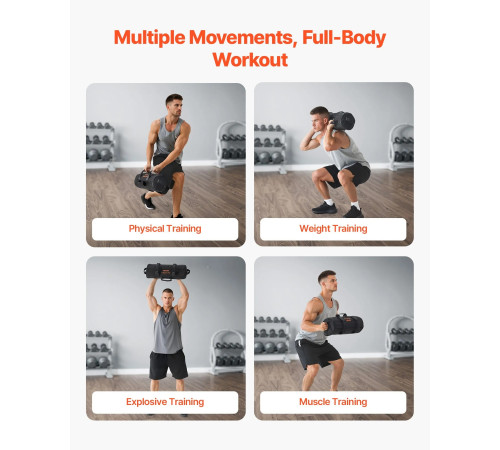 Multiple Movements, Full-Body Workout

Physical Training

Weight Training

Explosive Training

Muscle Training