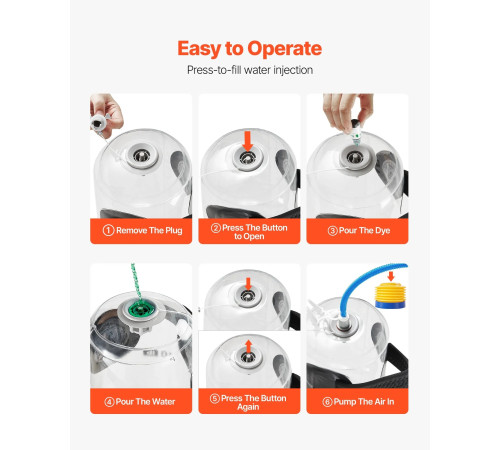 Easy to Operate

Press-to-fill water injection

① Remove The Plug

② Press The Button to Open

③ Pour The Dye

④ Pour The Water

⑤ Press The Button Again

⑥ Pump The Air In